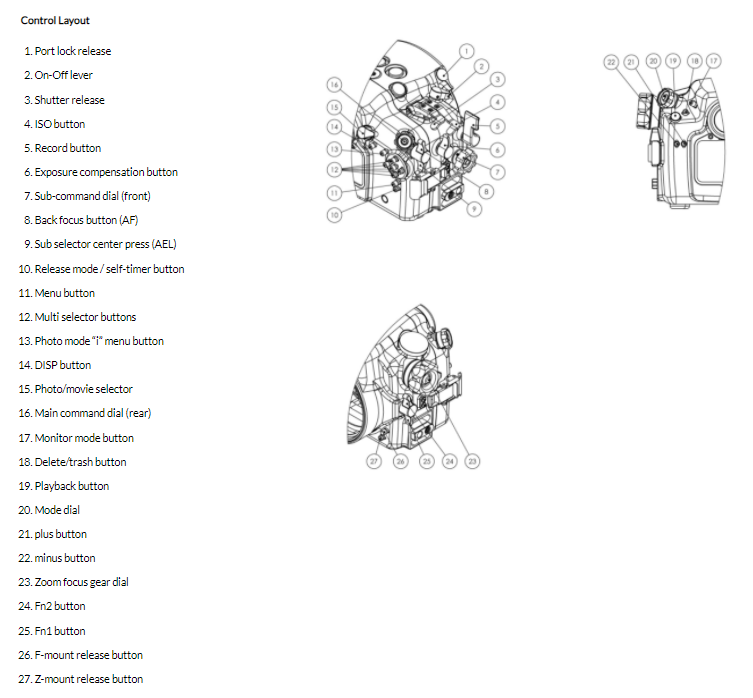 Control Layout

1. Port lock release
2. On-Off lever
3. Shutter release
4. ISO button
5. Record button
6. Exposure compensation button
7. Sub-command dial (front)
8. Back focus button (AF)
9. Sub selector center press (AEL)
10. Release mode / self-timer button
11. Menu button
12. Multi selector buttons
13. Photo mode "i" menu button
14. DISP button
15. Photo/movie selector
16. Main command dial (rear)
17. Monitor mode button
18. Delete/trash button
19. Playback button
20. Mode dial
21. plus button
22. minus button
23. Zoom focus gear dial
24. Fn2 button
25. Fn1 button
26. F-mount release button
27. Z-mount release button

1 2 3 4 5 6 7 8 9 10 11 12 13 14 15 16

22 21 20 19 18 17

27 26 25 24 23